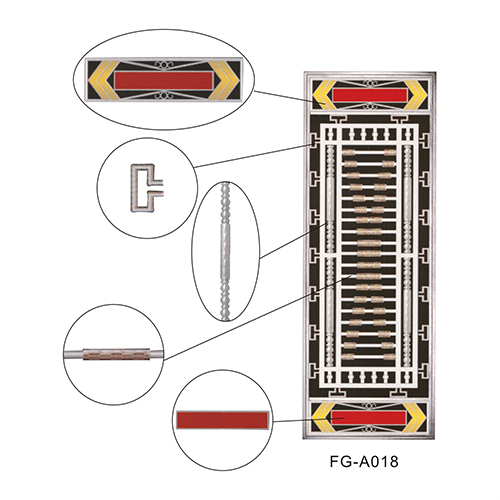 FG-A018